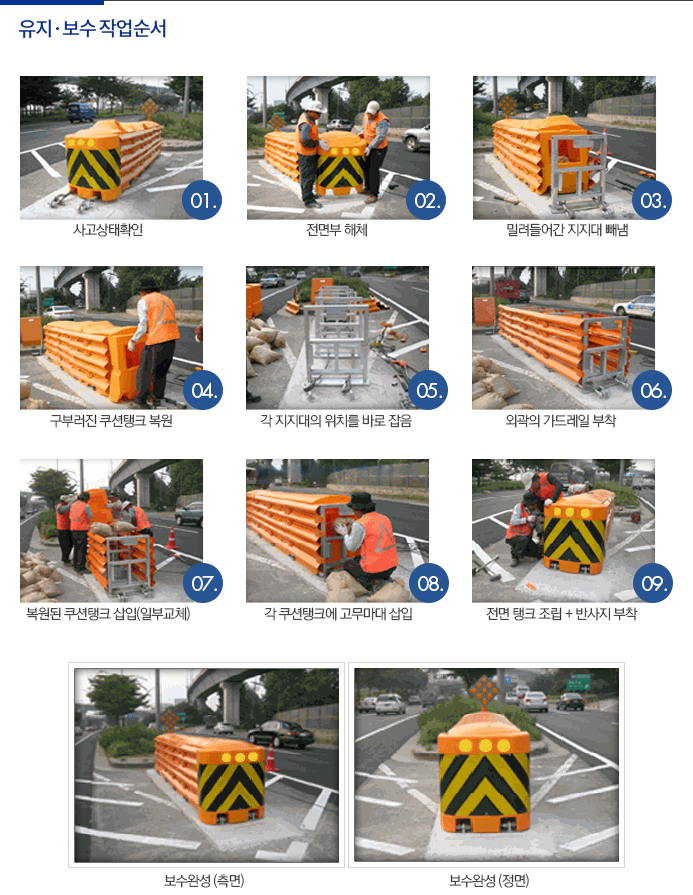 유지·보수 작업순서

01.
사고상태확인

02.
전면부 해체

03.
밀려들어간 지지대 빼냄

04.
구부러진 쿠션탱크 복원

05.
각 지지대의 위치를 바로 잡음

06.
외곽의 가드레일 부착

07.
복원된 쿠션탱크 삽입(일부교체)

08.
각 쿠션탱크에 고무마대 삽입

09.
전면 탱크 조립 + 반사지 부착

보수완성 (측면)

보수완성 (정면)